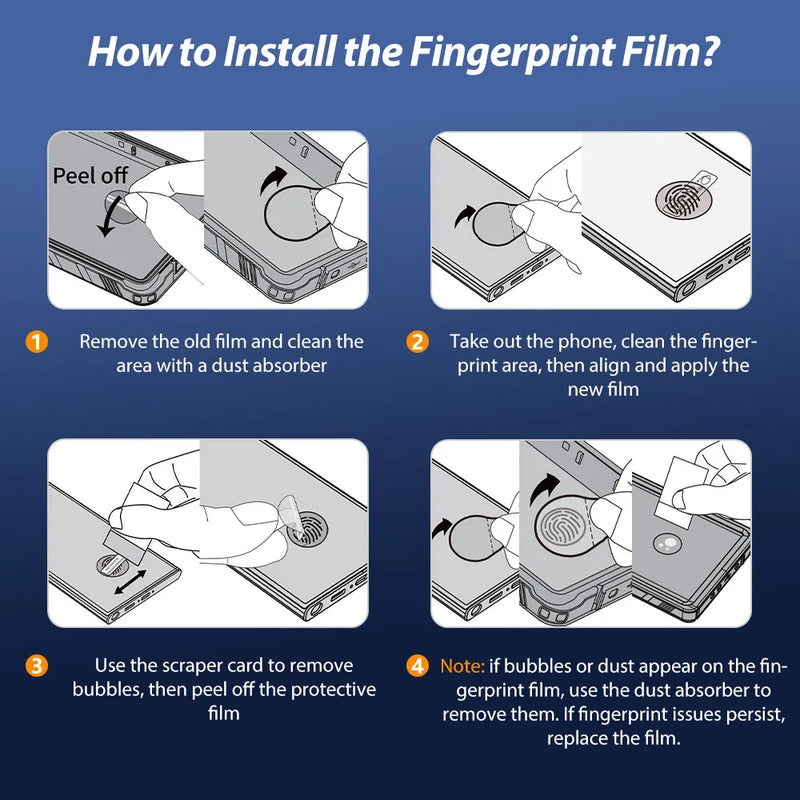 How to Install the Fingerprint Film?

Peel off

1 Remove the old film and clean the area with a dust absorber

2 Take out the phone, clean the fingerprint area, then align and apply the new film

3 Use the scraper card to remove bubbles, then peel off the protective film

4 Note: if bubbles or dust appear on the fingerprint film, use the dust absorber to remove them. If fingerprint issues persist, replace the film.